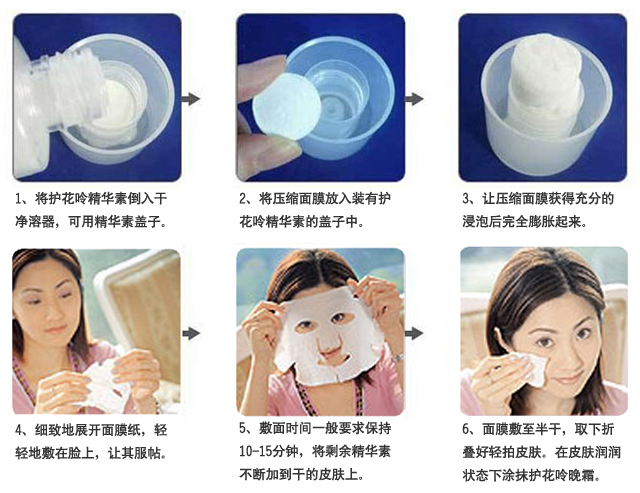 1、将护花呤精华素倒入干净溶器，可用精华素盖子。

2、将压缩面膜放入装有护花呤精华素的盖子中。

3、让压缩面膜获得充分的浸泡后完全膨胀起来。

4、细致地展开面膜纸，轻轻地敷在脸上，让其服帖。

5、敷面时间一般要求保持10-15分钟，将剩余精华素不断加到干的皮肤上。

6、面膜敷至半干，取下折叠好轻拍皮肤。在皮肤润润状态下涂抹护花呤晚霜。